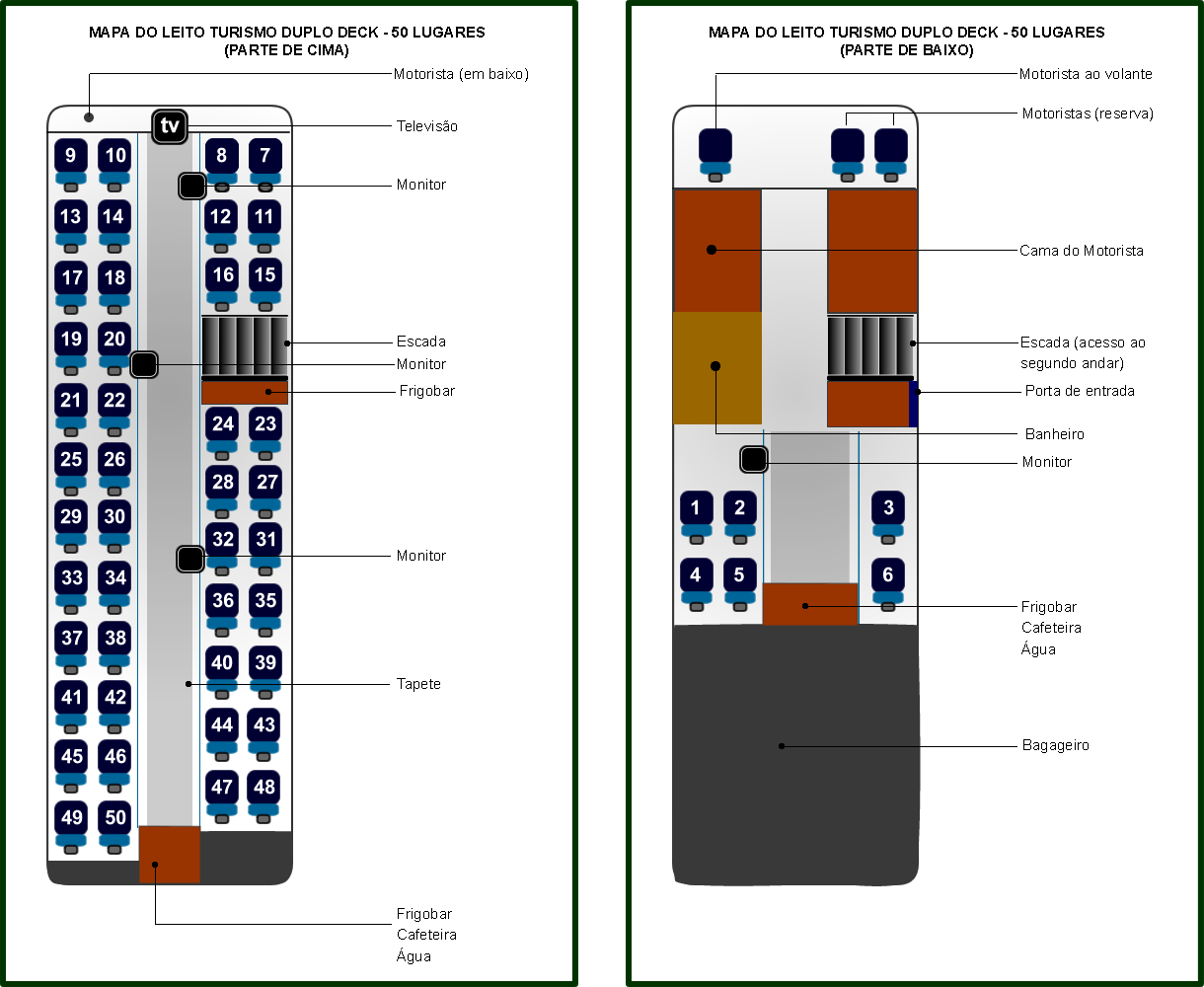 MAPA DO LEITO TURISMO DUPLO DECK - 50 LUGARES
(PARTE DE CIMA)

Motorista (em baixo)

tv

Televisão

9 10 8 7

Monitor

13 14 12 11

17 18 16 15

19 20

Escada

Monitor

Frigobar

21 22

24 23

25 26

28 27

29 30

32 31

Monitor

33 34

36 35

37 38

40 39

Tapete

41 42

44 43

45 46

47 48

49 50

Frigobar
Cafeteira
Água

MAPA DO LEITO TURISMO DUPLO DECK - 50 LUGARES
(PARTE DE BAIXO)

Motorista ao volante

Motoristas (reserva)

Cama do Motorista

Escada (acesso ao segundo andar)

Porta de entrada

Banheiro

Monitor

1 2 3

4 5 6

Frigobar
Cafeteira
Água

Bagageiro